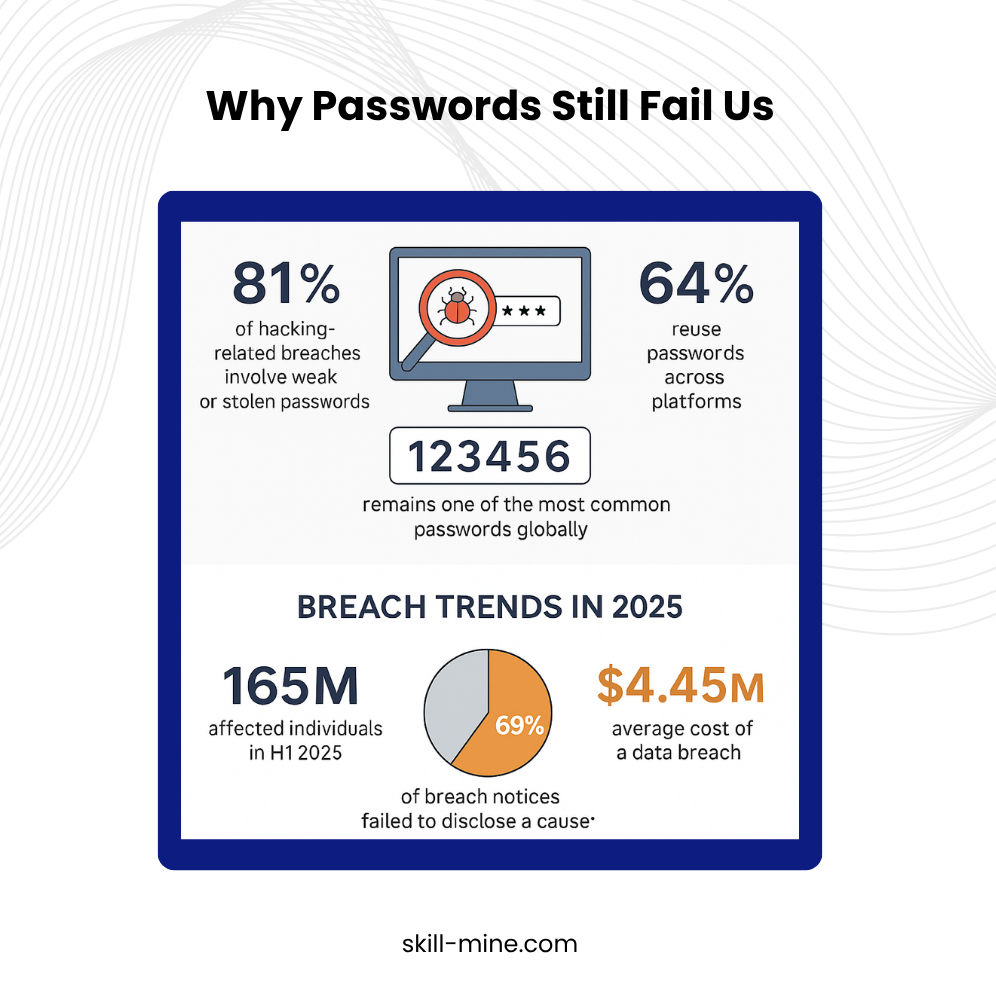 Why Passwords Still Fail Us

81%
of hacking-related breaches involve weak or stolen passwords

***

64%
reuse passwords across platforms

123456
remains one of the most common passwords globally

BREACH TRENDS IN 2025

165M
affected individuals in H1 2025

69%
of breach notices failed to disclose a cause·

$4.45M
average cost of a data breach

skill-mine.com