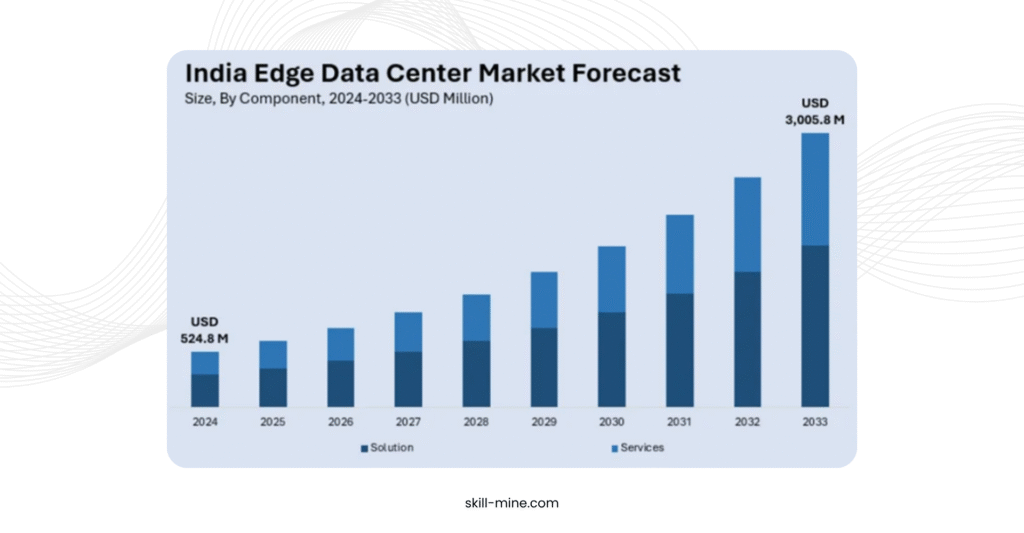 India Edge Data Center Market Forecast

Size, By Component, 2024-2033 (USD Million)

USD
524.8 M

USD
3,005.8 M

2024 2025 2026 2027 2028 2029 2030 2031 2032 2033

Solution

Services

skill-mine.com